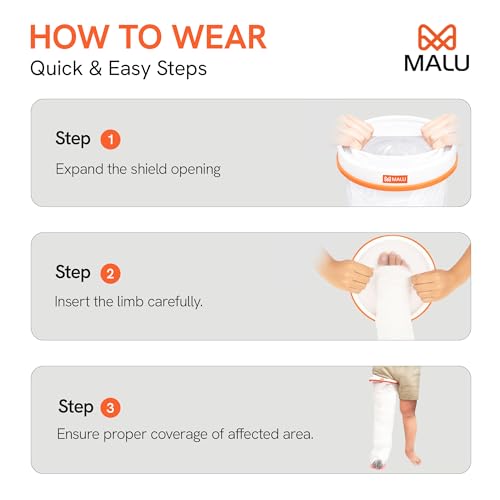 HOW TO WEAR
Quick & Easy Steps

MALU

Step 1
Expand the shield opening

MALU

Step 2
Insert the limb carefully.

Step 3
Ensure proper coverage of affected area.