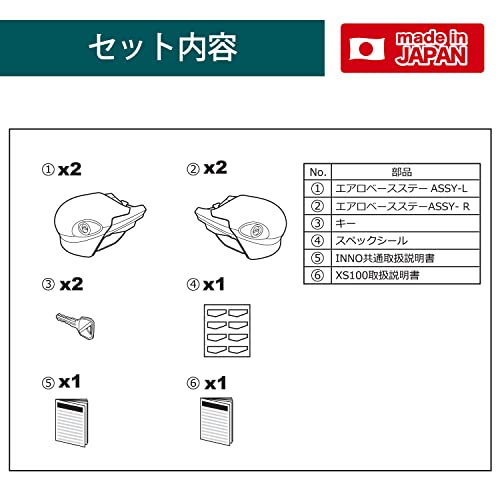 セット内容

made in JAPAN

① x2

② x2

③ x2

④ x1

⑤ x1

⑥ x1

| No. | 部品 |
|---|---|
| ① | エアロベースステー ASSY-L |
| ② | エアロベースステーASSY- R |
| ③ | キー |
| ④ | スペックシール |
| ⑤ | INNO共通取扱説明書 |
| ⑥ | XS100取扱説明書 |