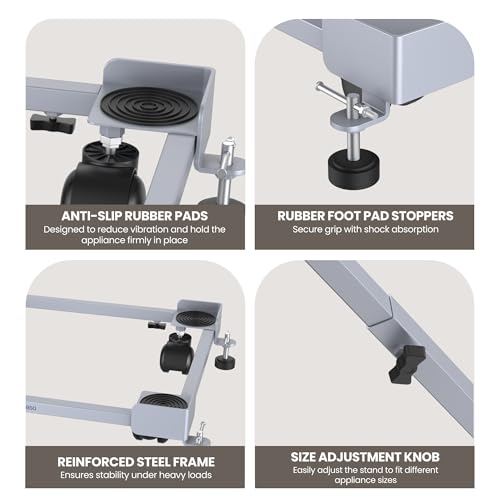 ANTI-SLIP RUBBER PADS
Designed to reduce vibration and hold the appliance firmly in place

RUBBER FOOT PAD STOPPERS
Secure grip with shock absorption

REINFORCED STEEL FRAME
Ensures stability under heavy loads

SIZE ADJUSTMENT KNOB
Easily adjust the stand to fit different appliance sizes