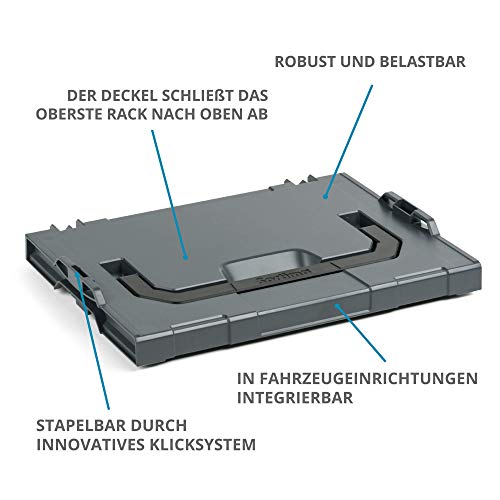 ROBUST UND BELASTBAR

DER DECKEL SCHLIEßT DAS OBERSTE RACK NACH OBEN AB

Sortimo

IN FAHRZEUGEINRICHTUNGEN INTEGRIERBAR

STAPELBAR DURCH INNOVATIVES KLICKSYSTEM