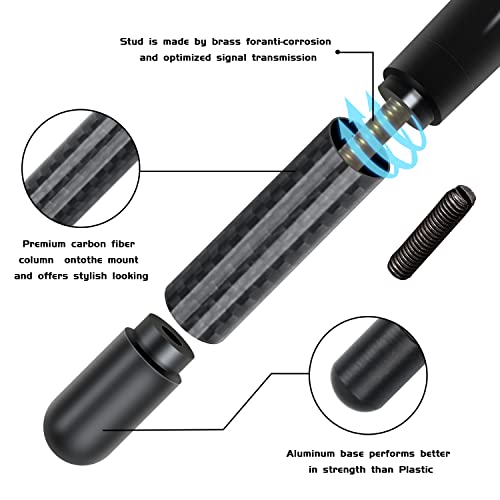 Stud is made by brass foranti-corrosion and optimized signal transmission

Premium carbon fiber column ontothe mount and offers stylish looking

Aluminum base performs better in strength than Plastic