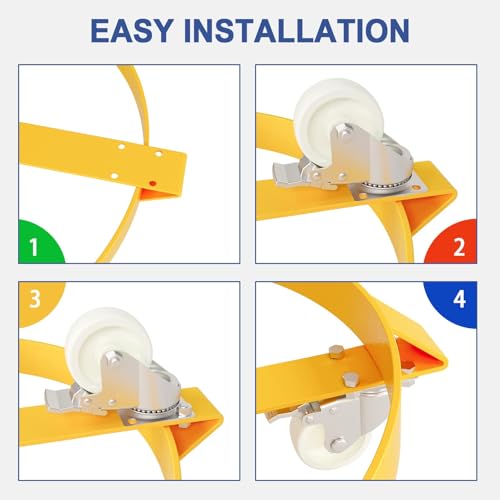 EASY INSTALLATION

1

2

3

4