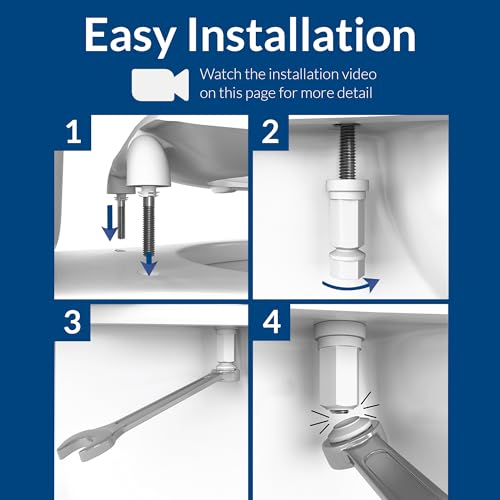 Easy Installation

Watch the installation video on this page for more detail

1

2

3

4