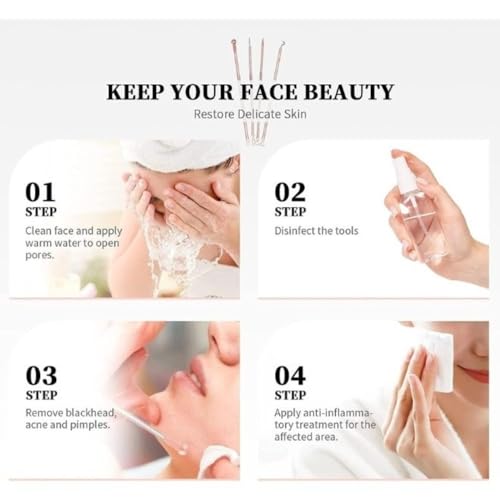 KEEP YOUR FACE BEAUTY

Restore Delicate Skin

01
STEP
Clean face and apply warm water to open pores.

02
STEP
Disinfect the tools

03
STEP
Remove blackhead, acne and pimples.

04
STEP
Apply anti-inflammatory treatment for the affected area.