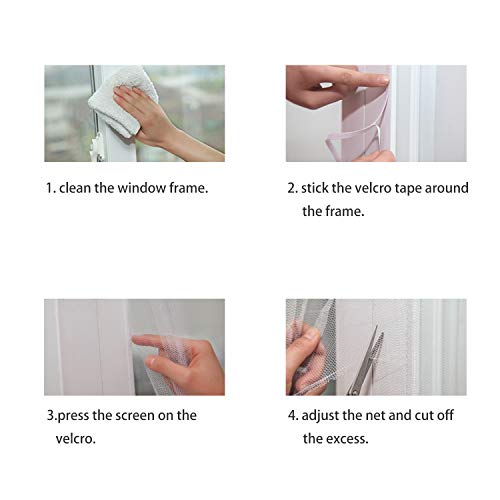 1. clean the window frame.

2. stick the velcro tape around the frame.

3.press the screen on the velcro.

4. adjust the net and cut off the excess.