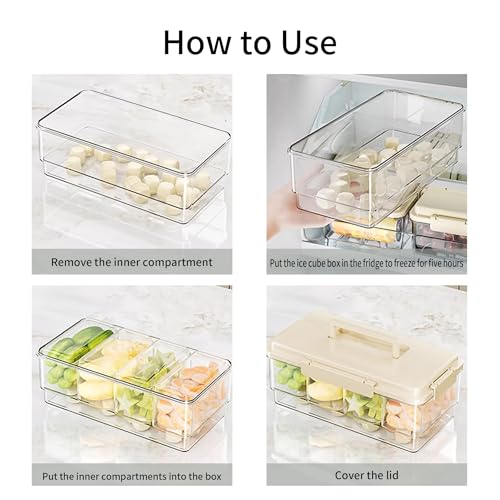 How to Use

Remove the inner compartment

Put the ice cube box in the fridge to freeze for five hours

Put the inner compartments into the box

Cover the lid