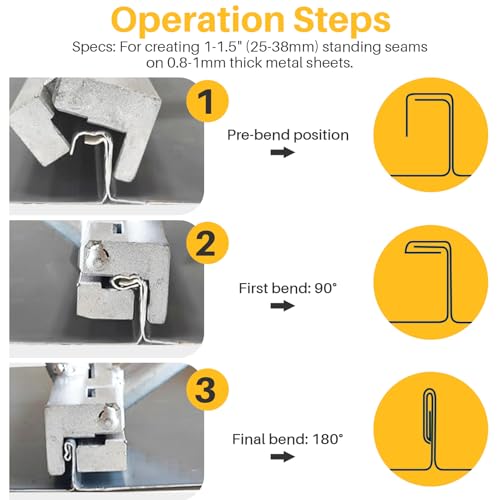 Operation Steps

Specs: For creating 1-1.5" (25-38mm) standing seams on 0.8-1mm thick metal sheets.

1

Pre-bend position

2

First bend: 90°

3

Final bend: 180°