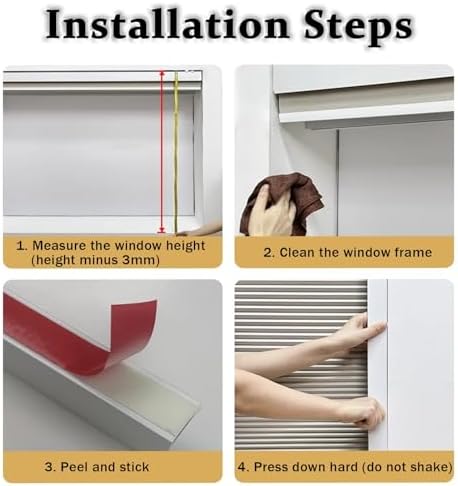 Installation Steps

1. Measure the window height (height minus 3mm)

2. Clean the window frame

3. Peel and stick

4. Press down hard (do not shake)