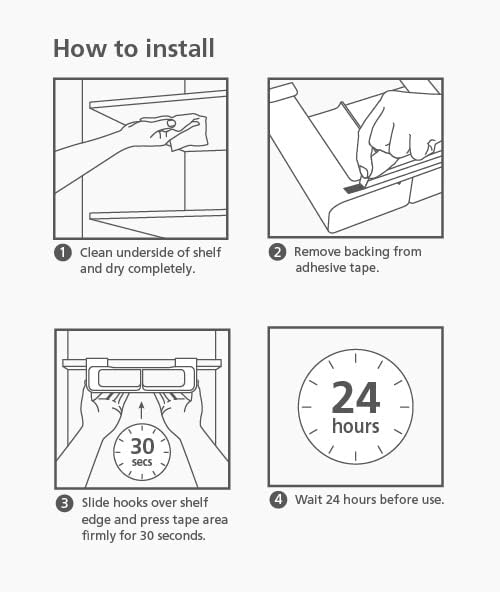 How to install

1 Clean underside of shelf and dry completely.

2 Remove backing from adhesive tape.

30 secs

3 Slide hooks over shelf edge and press tape area firmly for 30 seconds.

24 hours

4 Wait 24 hours before use.