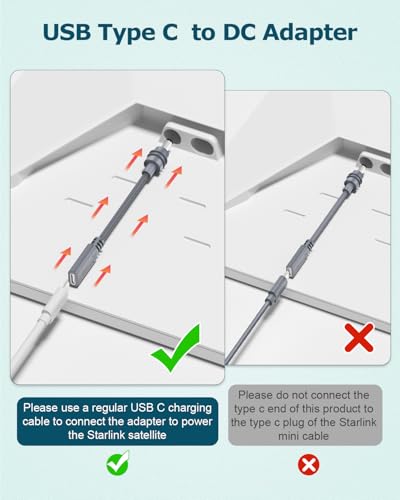 USB Type C to DC Adapter

Please use a regular USB C charging cable to connect the adapter to power the Starlink satellite

Please do not connect the type c end of this product to the type c plug of the Starlink mini cable