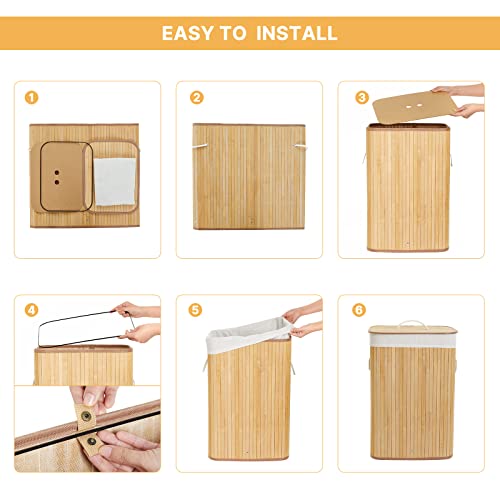 EASY TO INSTALL

1

2

3

4

5

6