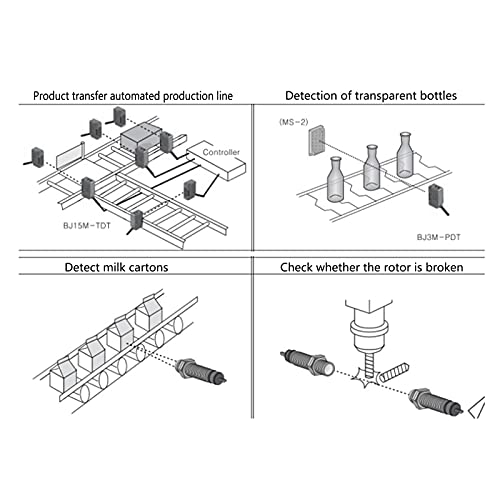 Product transfer automated production line

Controller

BJ15M-TDT

Detection of transparent bottles

(MS-2)

BJ3M-PDT

Detect milk cartons

Check whether the rotor is broken