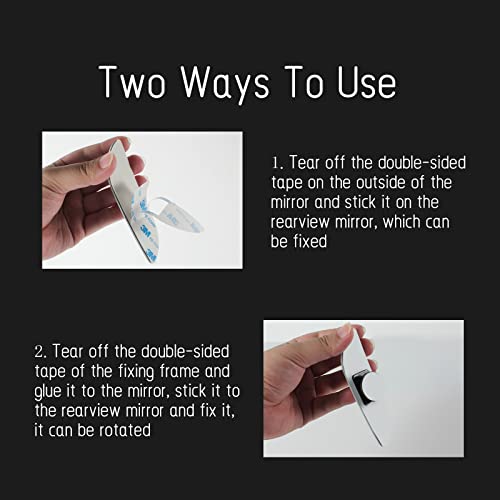 Two Ways To Use

3M

1. Tear off the double-sided tape on the outside of the mirror and stick it on the rearview mirror, which can be fixed

2. Tear off the double-sided tape of the fixing frame and glue it to the mirror, stick it to the rearview mirror and fix it, it can be rotated