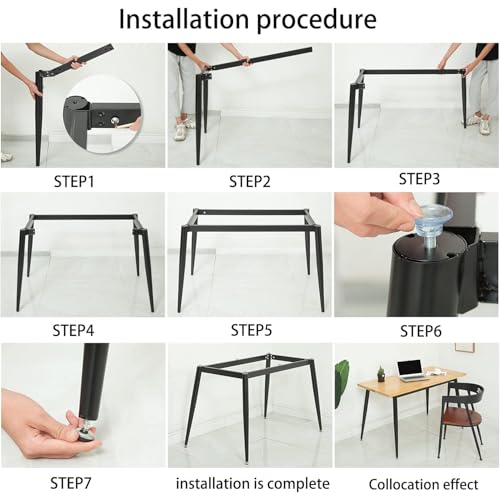 Installation procedure

STEP1

STEP2

STEP3

STEP4

STEP5

STEP6

STEP7

installation is complete

Collocation effect