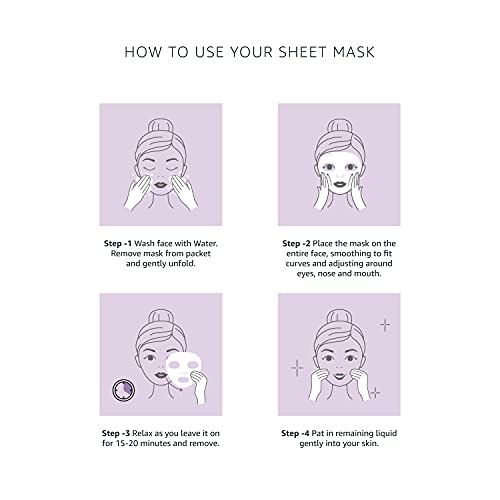 HOW TO USE YOUR SHEET MASK

Step -1 Wash face with Water. Remove mask from packet and gently unfold.

Step -2 Place the mask on the entire face, smoothing to fit curves and adjusting around eyes, nose and mouth.

Step -3 Relax as you leave it on for 15-20 minutes and remove.

Step -4 Pat in remaining liquid gently into your skin.