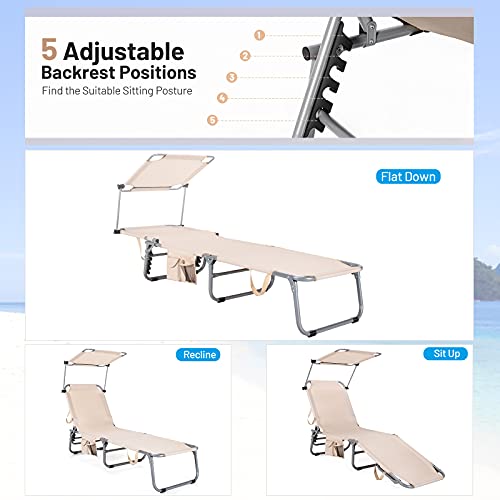 5 Adjustable Backrest Positions
Find the Suitable Sitting Posture

1
2
3
4
5

Flat Down

Recline

Sit Up