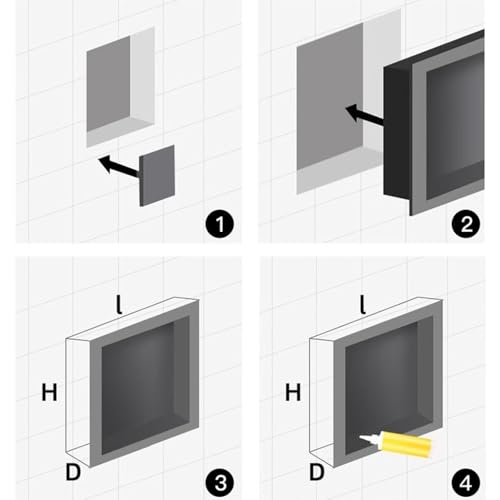 1

2

l
H
D
3

l
H
D
4