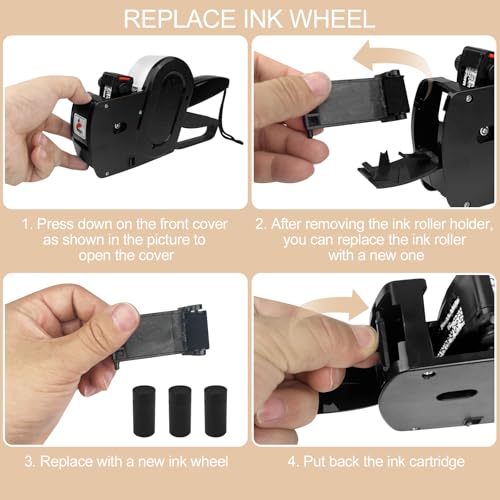 REPLACE INK WHEEL

1. Press down on the front cover as shown in the picture to open the cover

2. After removing the ink roller holder, you can replace the ink roller with a new one

3. Replace with a new ink wheel

4. Put back the ink cartridge