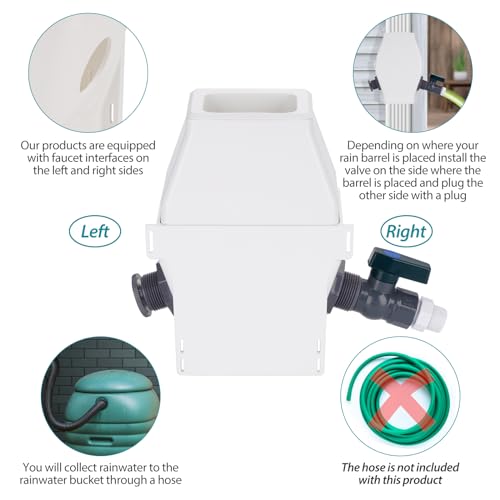 Our products are equipped with faucet interfaces on the left and right sides

Depending on where your rain barrel is placed install the valve on the side where the barrel is placed and plug the other side with a plug

Left

Right

You will collect rainwater to the rainwater bucket through a hose

The hose is not included with this product