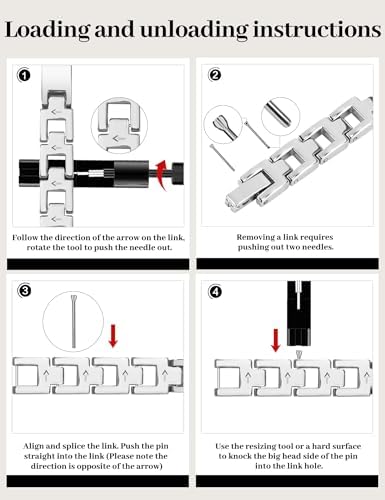 Loading and unloading instructions

1

Follow the direction of the arrow on the link, rotate the tool to push the needle out.

2

Removing a link requires pushing out two needles.

3

Align and splice the link. Push the pin straight into the link (Please note the direction is opposite of the arrow)

4

Use the resizing tool or a hard surface to knock the big head side of the pin into the link hole.