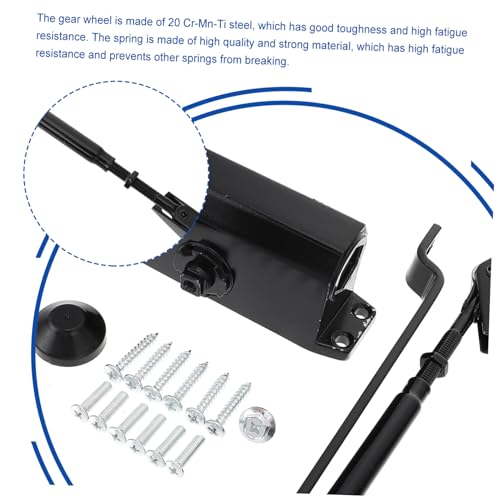 The gear wheel is made of 20 Cr-Mn-Ti steel, which has good toughness and high fatigue resistance. The spring is made of high quality and strong material, which has high fatigue resistance and prevents other springs from breaking.