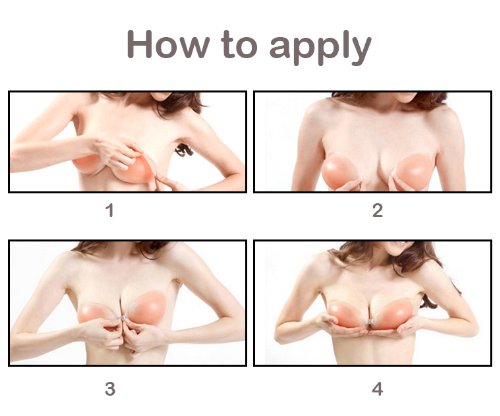 How to apply

1

2

3

4