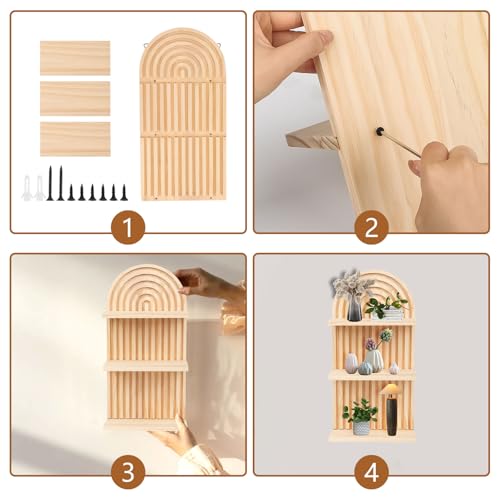 1

2

3

4