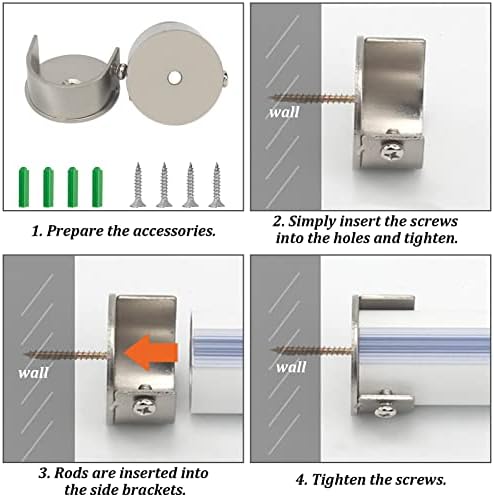 1. Prepare the accessories.

wall

2. Simply insert the screws into the holes and tighten.

wall

3. Rods are inserted into the side brackets.

wall

4. Tighten the screws.