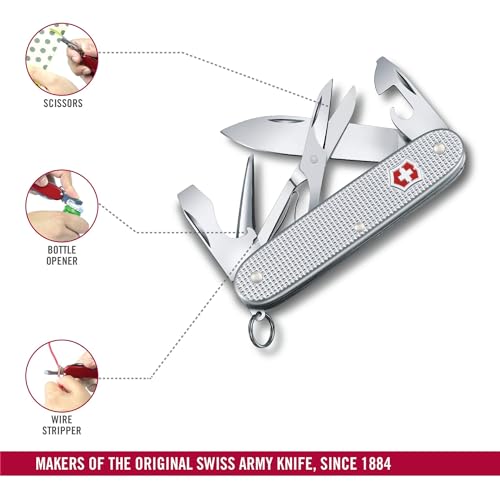 SCISSORS

BOTTLE OPENER

WIRE STRIPPER

MAKERS OF THE ORIGINAL SWISS ARMY KNIFE, SINCE 1884