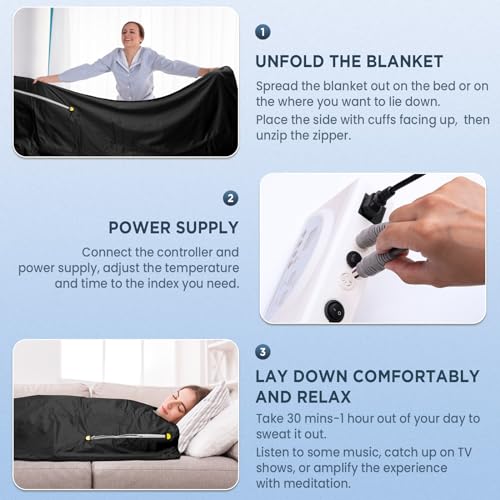 1

UNFOLD THE BLANKET

Spread the blanket out on the bed or on the where you want to lie down.
Place the side with cuffs facing up, then unzip the zipper.

2

POWER SUPPLY

Connect the controller and power supply, adjust the temperature and time to the index you need.

3

LAY DOWN COMFORTABLY AND RELAX

Take 30 mins-1 hour out of your day to sweat it out.
Listen to some music, catch up on TV shows, or amplify the experience with meditation.