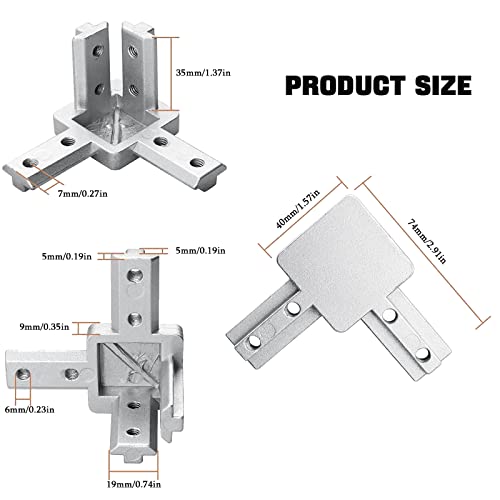 35mm/1.37in

PRODUCT SIZE

7mm/0.27in

40mm/1.57in

74mm/2.91in

5mm/0.19in

5mm/0.19in

9mm/0.35in

6mm/0.23in

19mm/0.74in