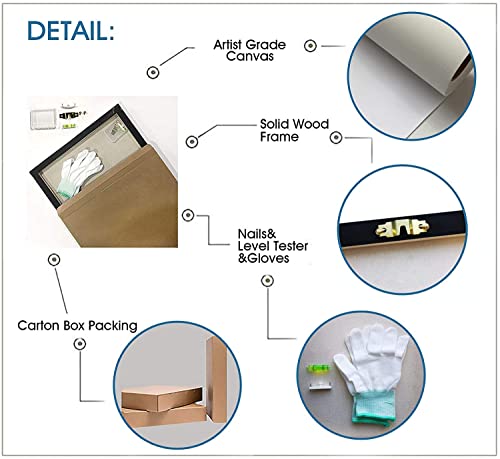 DETAIL:

Artist Grade Canvas

Solid Wood Frame

Nails& Level Tester &Gloves

Carton Box Packing