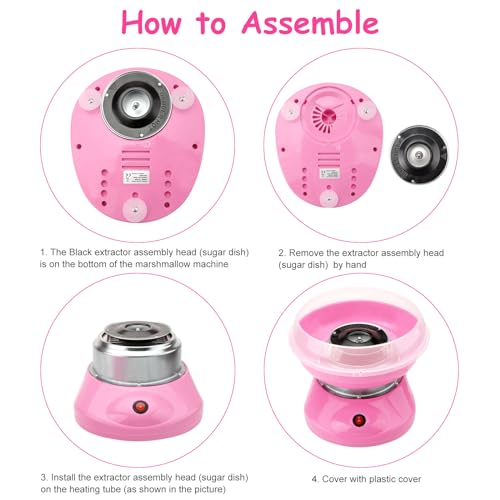 How to Assemble

1. The Black extractor assembly head (sugar dish) is on the bottom of the marshmallow machine

2. Remove the extractor assembly head (sugar dish) by hand

3. Install the extractor assembly head (sugar dish) on the heating tube (as shown in the picture)

4. Cover with plastic cover