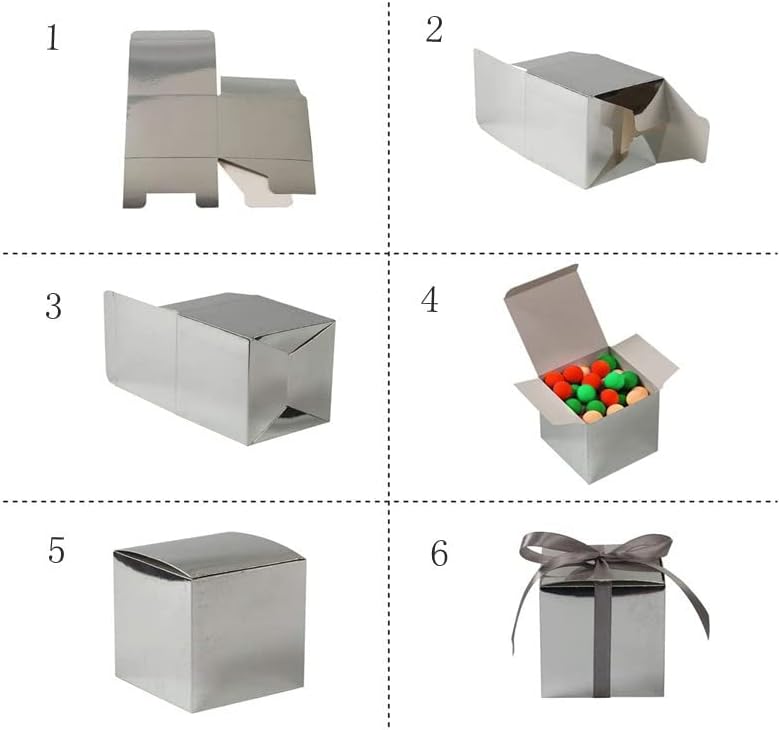 1

2

3

4

5

6