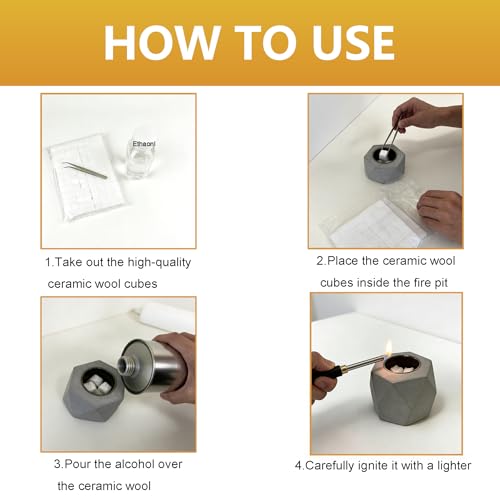 HOW TO USE

Ethaonl

1.Take out the high-quality ceramic wool cubes

2.Place the ceramic wool cubes inside the fire pit

3.Pour the alcohol over the ceramic wool

4.Carefully ignite it with a lighter