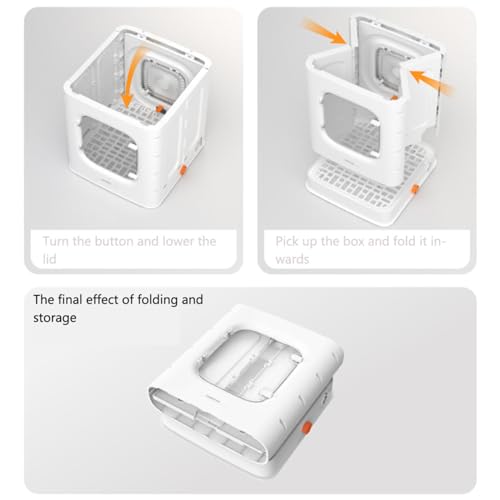 Turn the button and lower the lid

Pick up the box and fold it inwards

The final effect of folding and storage