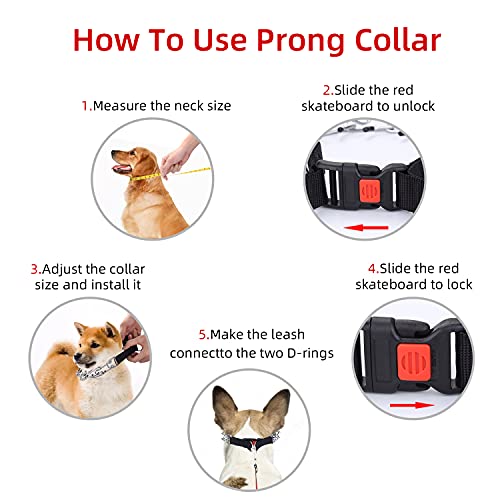 How To Use Prong Collar

1.Measure the neck size

2.Slide the red skateboard to unlock

3.Adjust the collar size and install it

4.Slide the red skateboard to lock

5.Make the leash connectto the two D-rings