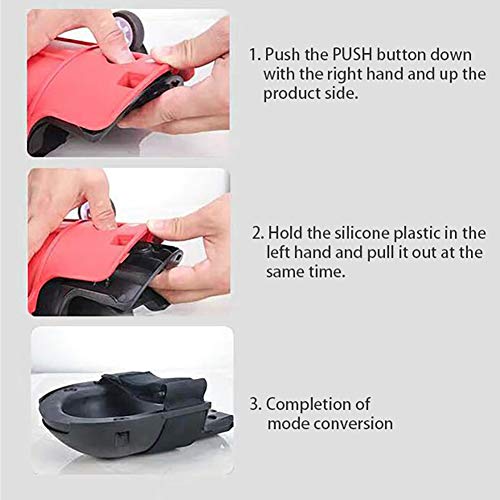 1. Push the PUSH button down with the right hand and up the product side.

2. Hold the silicone plastic in the left hand and pull it out at the same time.

3. Completion of mode conversion