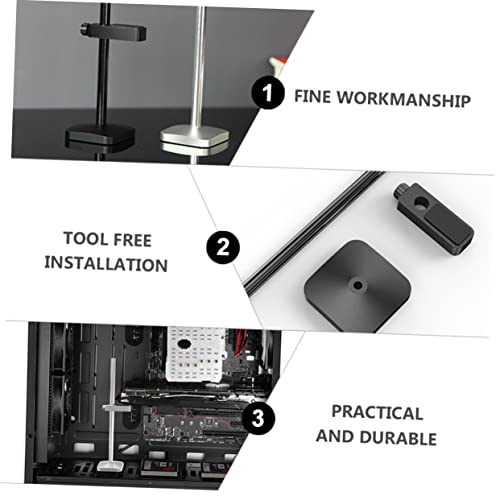 1 FINE WORKMANSHIP

TOOL FREE INSTALLATION

2

3

PRACTICAL AND DURABLE