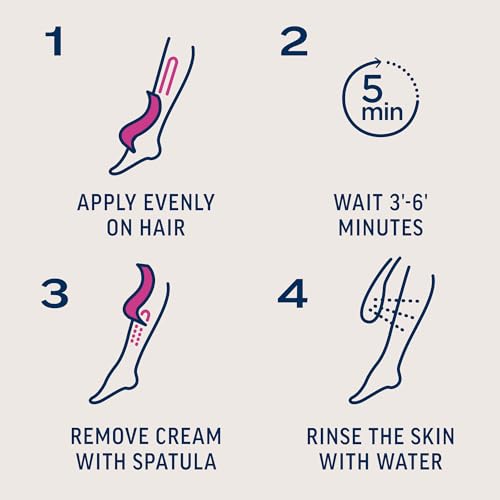 1

APPLY EVENLY ON HAIR

2

5 min

WAIT 3'-6' MINUTES

3

REMOVE CREAM WITH SPATULA

4

RINSE THE SKIN WITH WATER