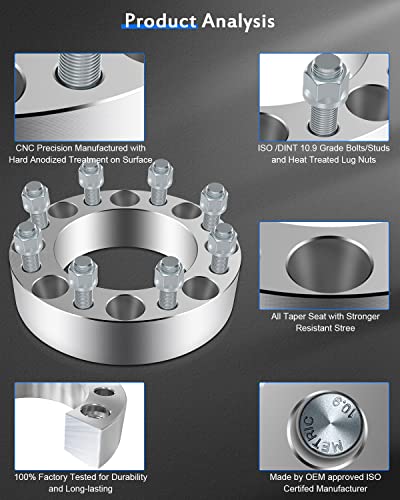 Product Analysis

CNC Precision Manufactured with Hard Anodized Treatment on Surface

ISO /DINT 10.9 Grade Bolts/Studs and Heat Treated Lug Nuts

All Taper Seat with Stronger Resistant Stree

100% Factory Tested for Durability and Long-lasting

METRIC 10.9

Made by OEM approved ISO Certifed Manufacturer