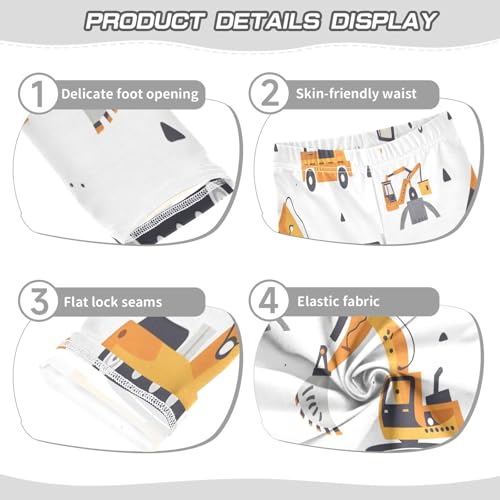 PRODUCT DETAILS DISPLAY

1 Delicate foot opening

2 Skin-friendly waist

3 Flat lock seams

4 Elastic fabric