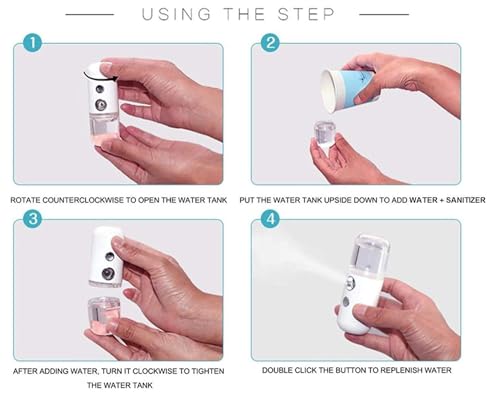 USING THE STEP

1

ROTATE COUNTERCLOCKWISE TO OPEN THE WATER TANK

2

PUT THE WATER TANK UPSIDE DOWN TO ADD WATER + SANITIZER

3

AFTER ADDING WATER, TURN IT CLOCKWISE TO TIGHTEN THE WATER TANK

4

DOUBLE CLICK THE BUTTON TO REPLENISH WATER