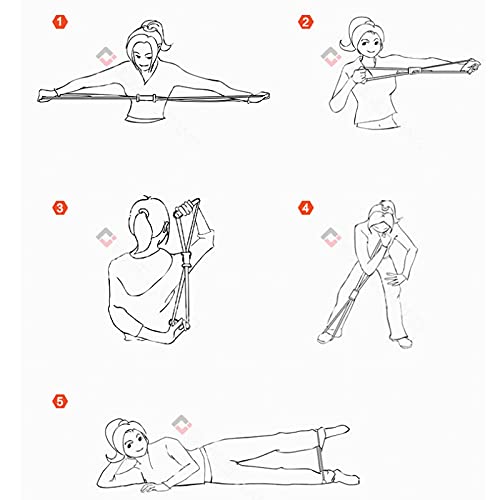 1

2

3

4

5