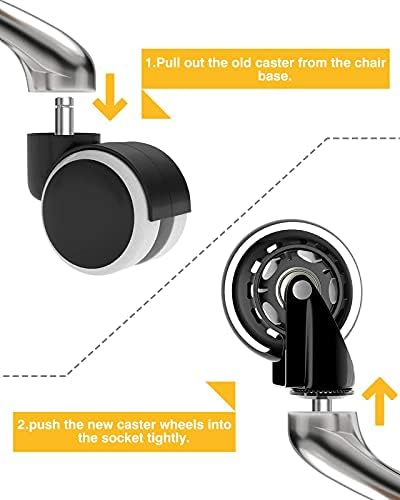 1.Pull out the old caster from the chair base.

2.push the new caster wheels into the socket tightly.