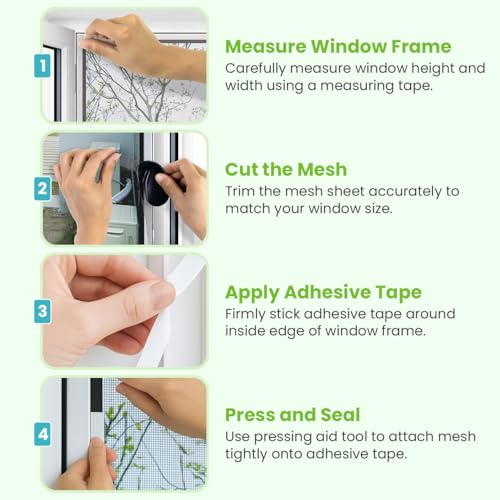 1

Measure Window Frame

Carefully measure window height and width using a measuring tape.

2

Cut the Mesh

Trim the mesh sheet accurately to match your window size.

3

Apply Adhesive Tape

Firmly stick adhesive tape around inside edge of window frame.

4

Press and Seal

Use pressing aid tool to attach mesh tightly onto adhesive tape.