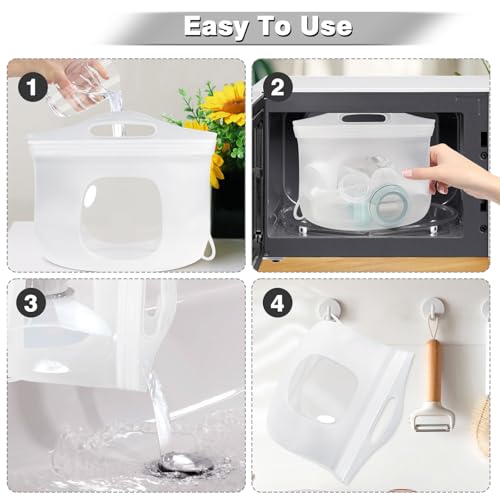 Easy To Use

1

2

3

4