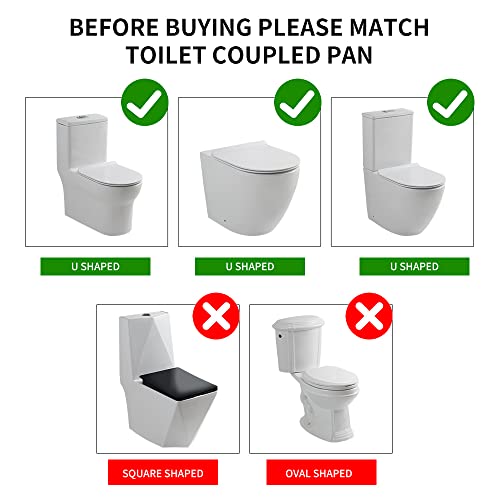 BEFORE BUYING PLEASE MATCH TOILET COUPLED PAN

U SHAPED

U SHAPED

U SHAPED

SQUARE SHAPED

OVAL SHAPED