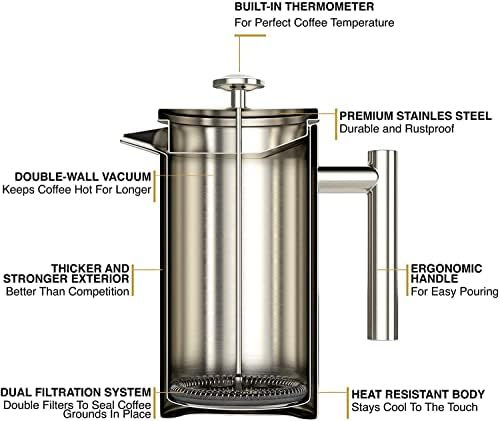 BUILT-IN THERMOMETER
For Perfect Coffee Temperature

PREMIUM STAINLES STEEL
Durable and Rustproof

DOUBLE-WALL VACUUM
Keeps Coffee Hot For Longer

THICKER AND STRONGER EXTERIOR
Better Than Competition

ERGONOMIC HANDLE
For Easy Pouring

DUAL FILTRATION SYSTEM
Double Filters To Seal Coffee Grounds In Place

HEAT RESISTANT BODY
Stays Cool To The Touch