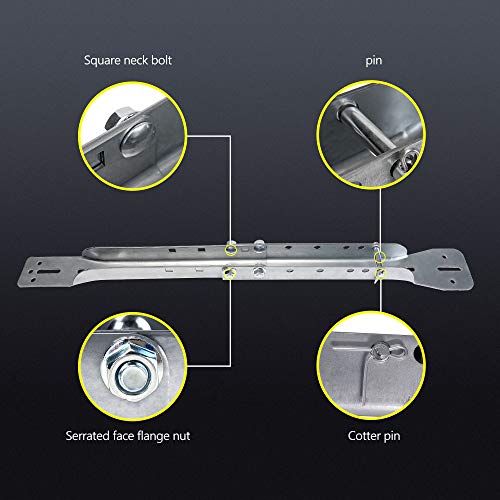 Square neck bolt

pin

Serrated face flange nut

Cotter pin